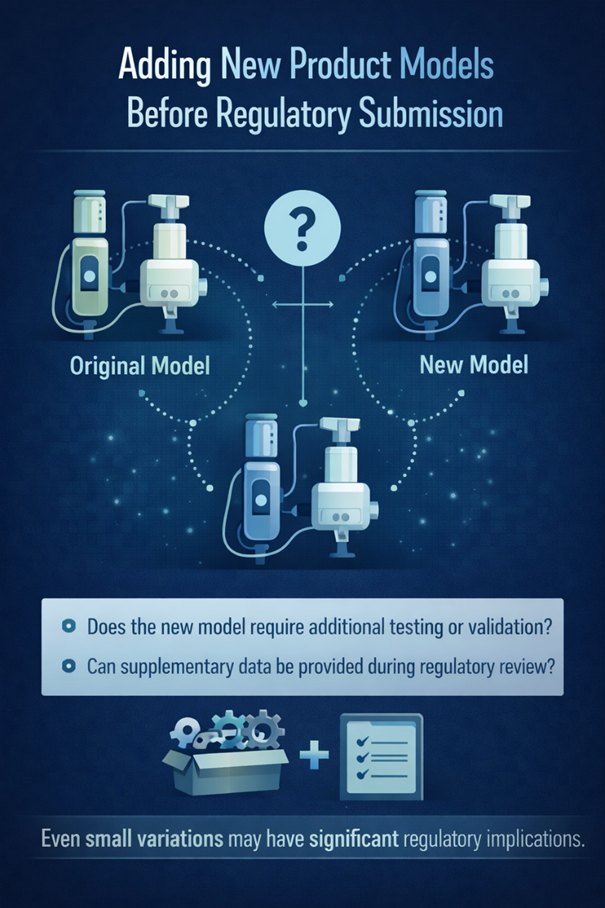 Adding New Product Models
Before Regulatory Submission

?

Original Model

New Model

Does the new model require additional testing or validation?

Can supplementary data be provided during regulatory review?

Even small variations may have significant regulatory implications.